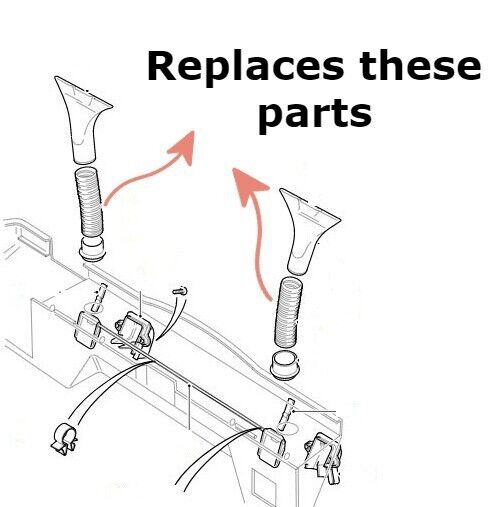 Replaces these parts